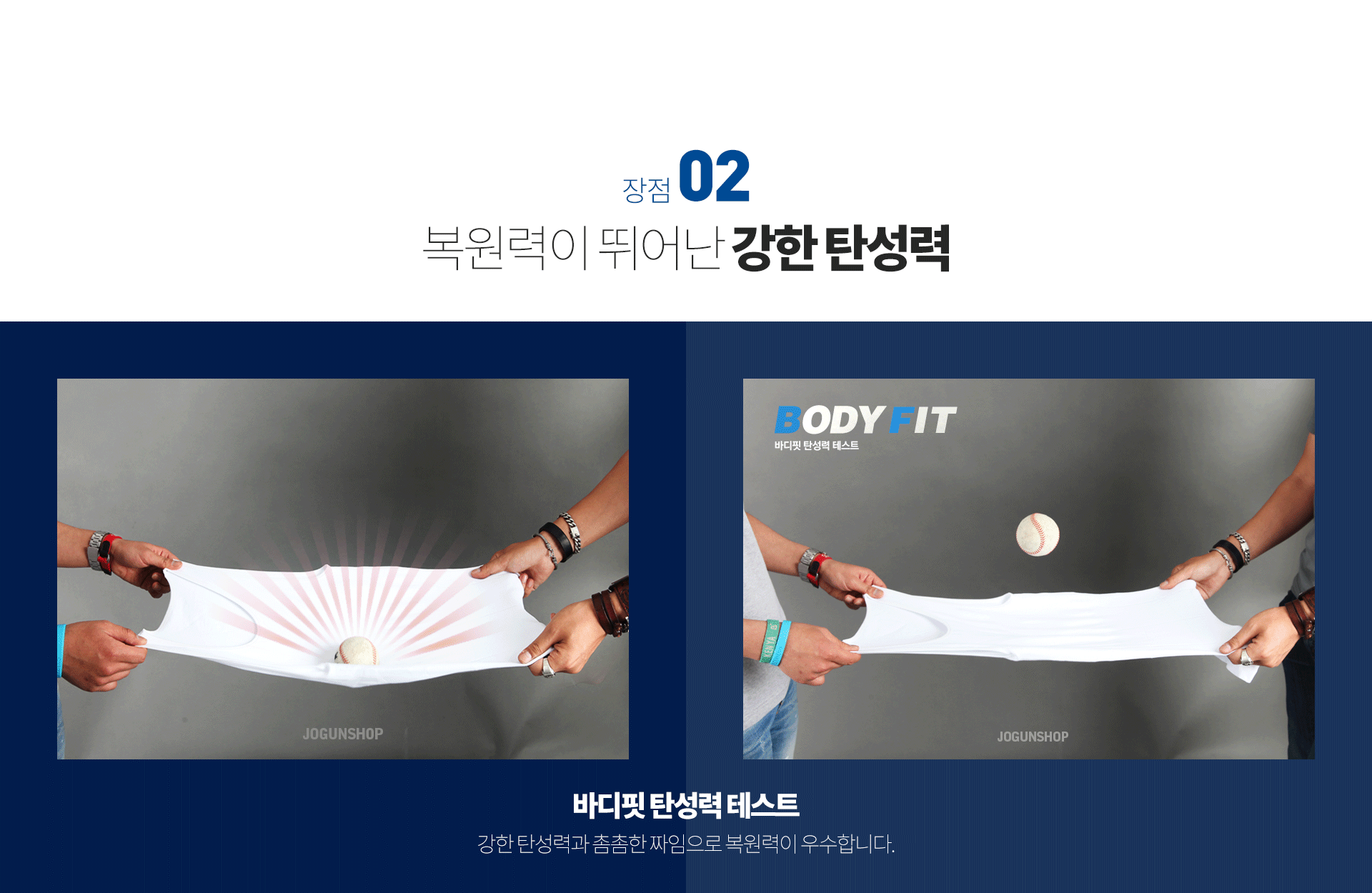 장점 02
복원력이 뛰어난 강한 탄성력

JOGUNSHOP

BODY FIT
바디핏 탄성력 테스트

JOGUNSHOP

바디핏 탄성력 테스트
강한 탄성력과 촘촘한 짜임으로 복원력이 우수합니다.