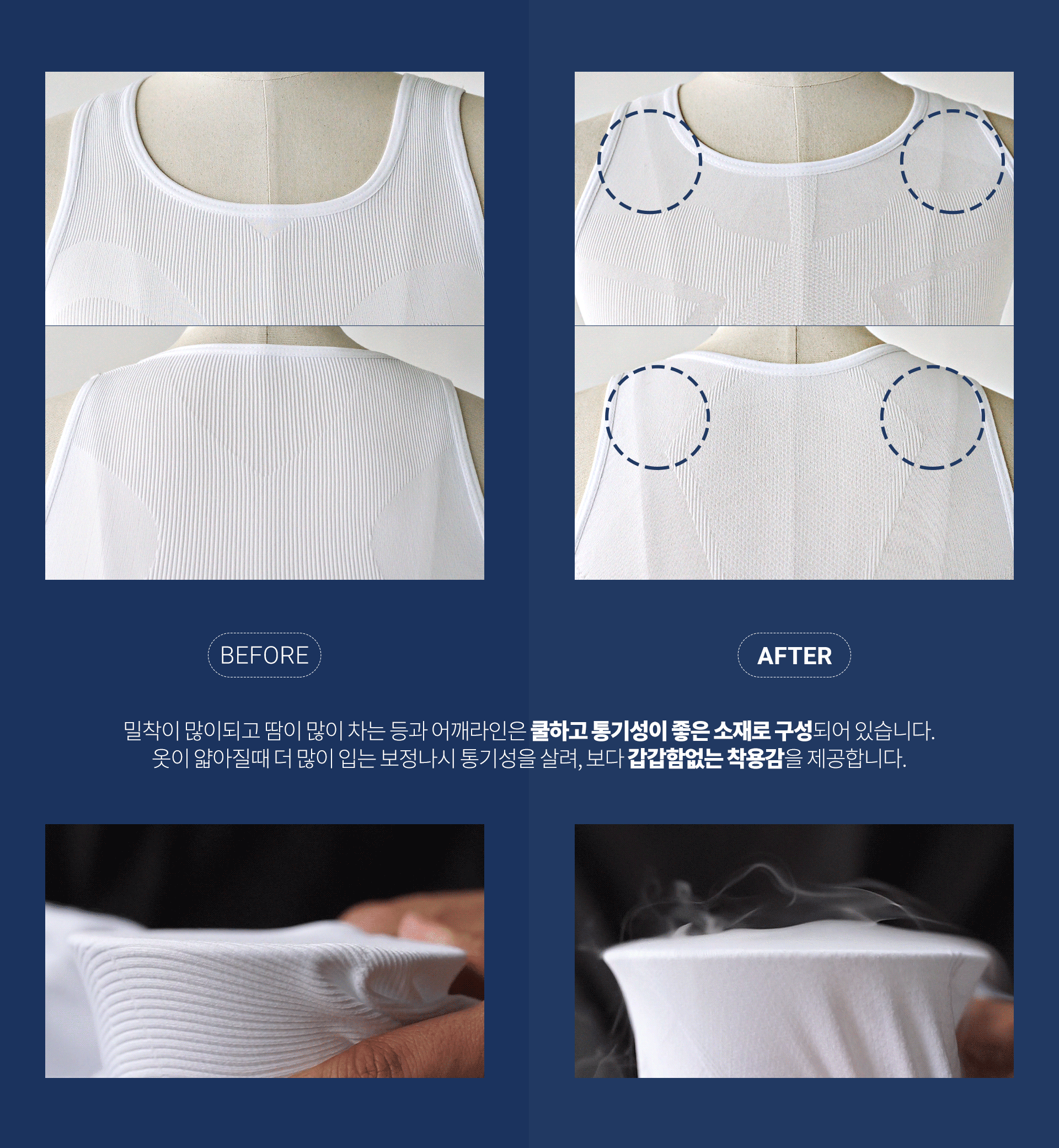 BEFORE

AFTER

밀착이 많이되고 땀이 많이 차는 등과 어깨라인은 쿨하고 통기성이 좋은 소재로 구성되어 있습니다.
옷이 얇아질때 더 많이 입는 보정나시 통기성을 살려, 보다 갑갑함없는 착용감을 제공합니다.