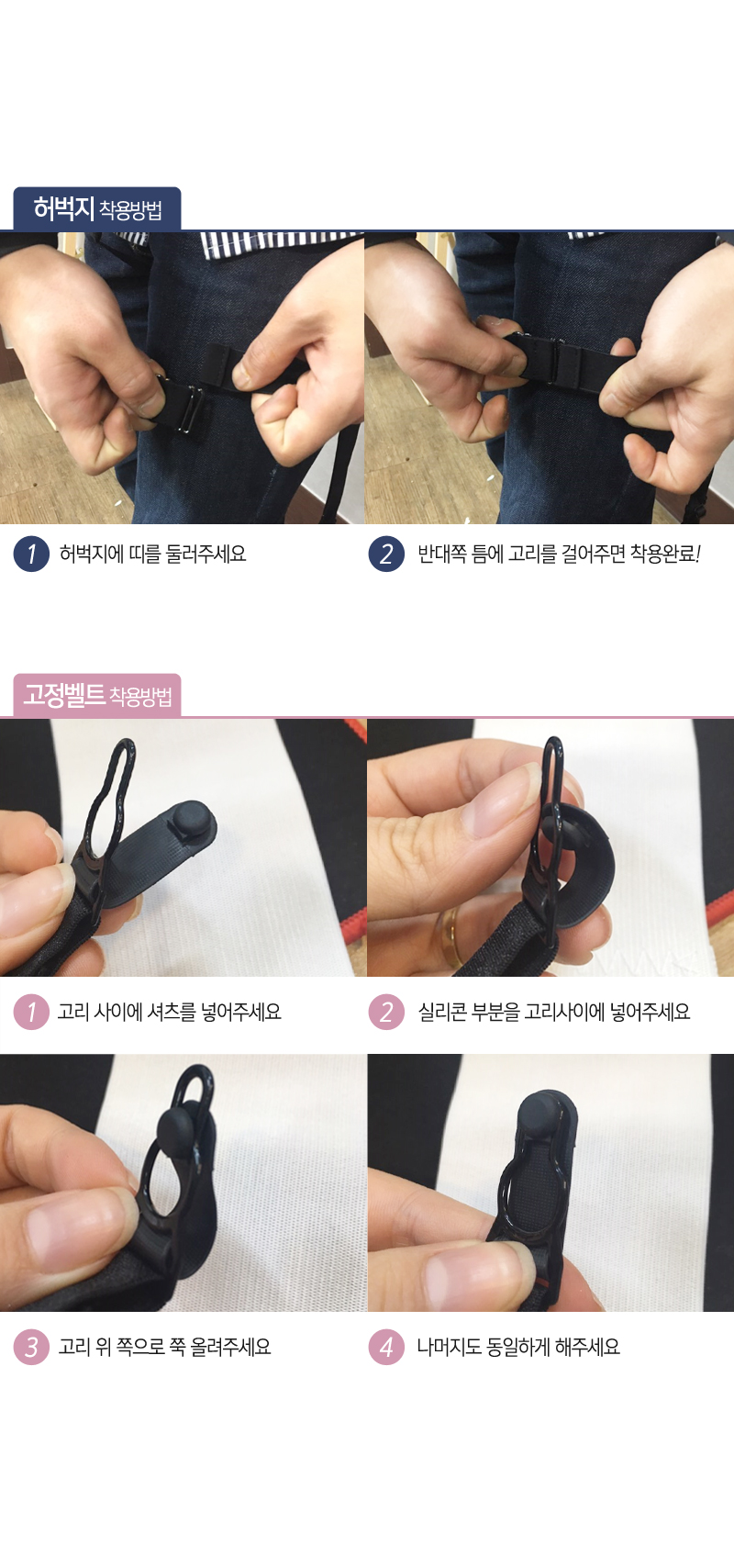 허벅지 착용방법

1 허벅지에 띠를 둘러주세요

2 반대쪽 틈에 고리를 걸어주면 착용완료!

고정벨트 착용방법

1 고리 사이에 셔츠를 넣어주세요

2 실리콘 부분을 고리사이에 넣어주세요

3 고리 위 쪽으로 쭉 올려주세요

4 나머지도 동일하게 해주세요